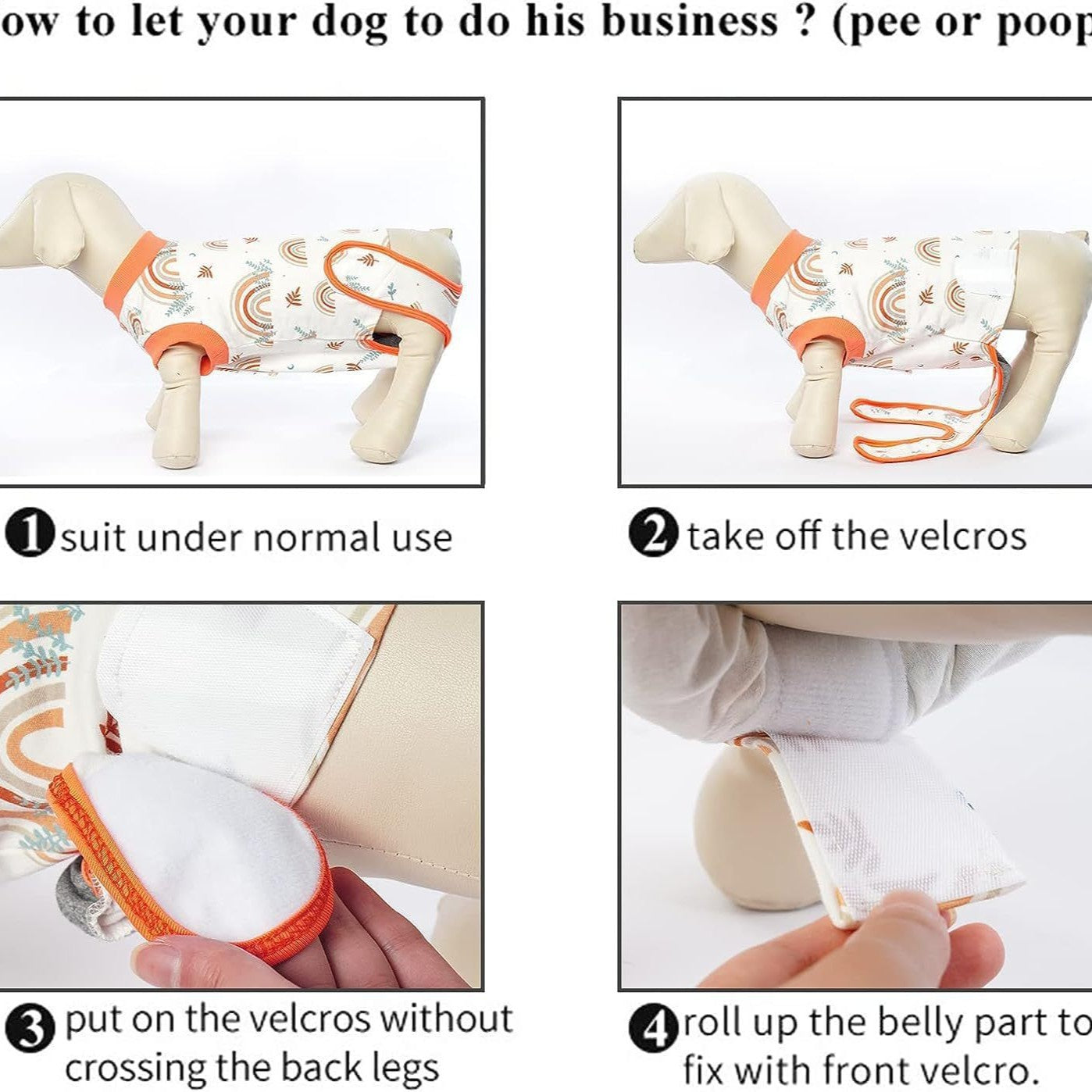 ow to let your dog to do his business ? (pee or poop

1 suit under normal use

2 take off the velcros

3 put on the velcros without crossing the back legs

4 roll up the belly part to fix with front velcro.